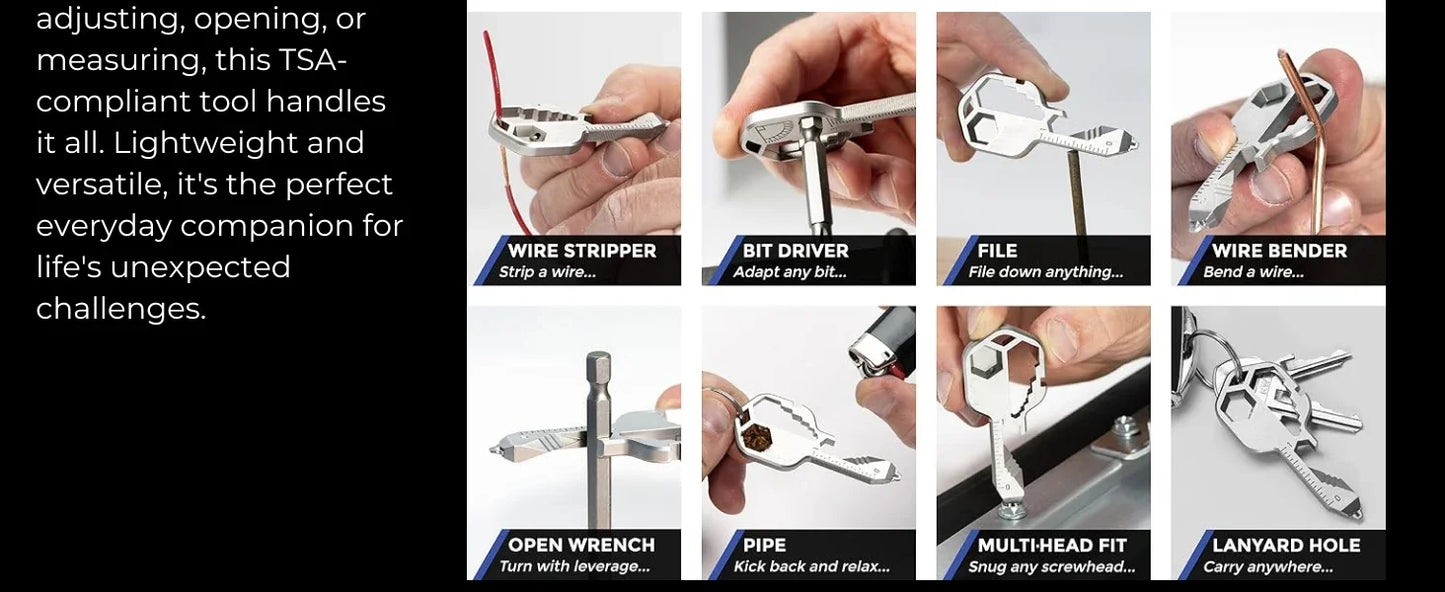 adjusting, opening, or measuring, this TSA-compliant tool handles it all. Lightweight and versatile, it's the perfect everyday companion for life's unexpected challenges.

WIRE STRIPPER
Strip a wire...

BIT DRIVER
Adapt any bit...

FILE
File down anything...

WIRE BENDER
Bend a wire...

OPEN WRENCH
Turn with leverage...

PIPE
Kick back and relax...

MULTI-HEAD FIT
Snug any screwhead...

LANYARD HOLE
Carry anywhere...