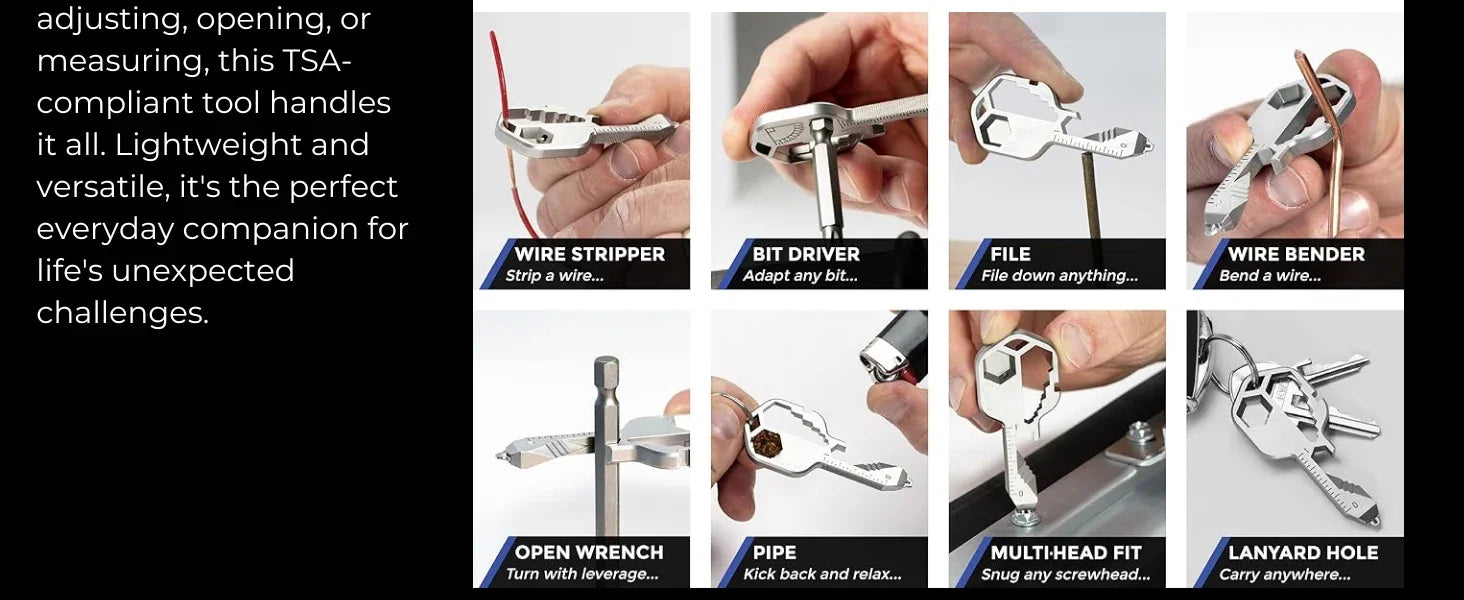 adjusting, opening, or measuring, this TSA-compliant tool handles it all. Lightweight and versatile, it's the perfect everyday companion for life's unexpected challenges.

WIRE STRIPPER
Strip a wire...

BIT DRIVER
Adapt any bit...

FILE
File down anything...

WIRE BENDER
Bend a wire...

OPEN WRENCH
Turn with leverage...

PIPE
Kick back and relax...

MULTI-HEAD FIT
Snug any screwhead...

LANYARD HOLE
Carry anywhere...