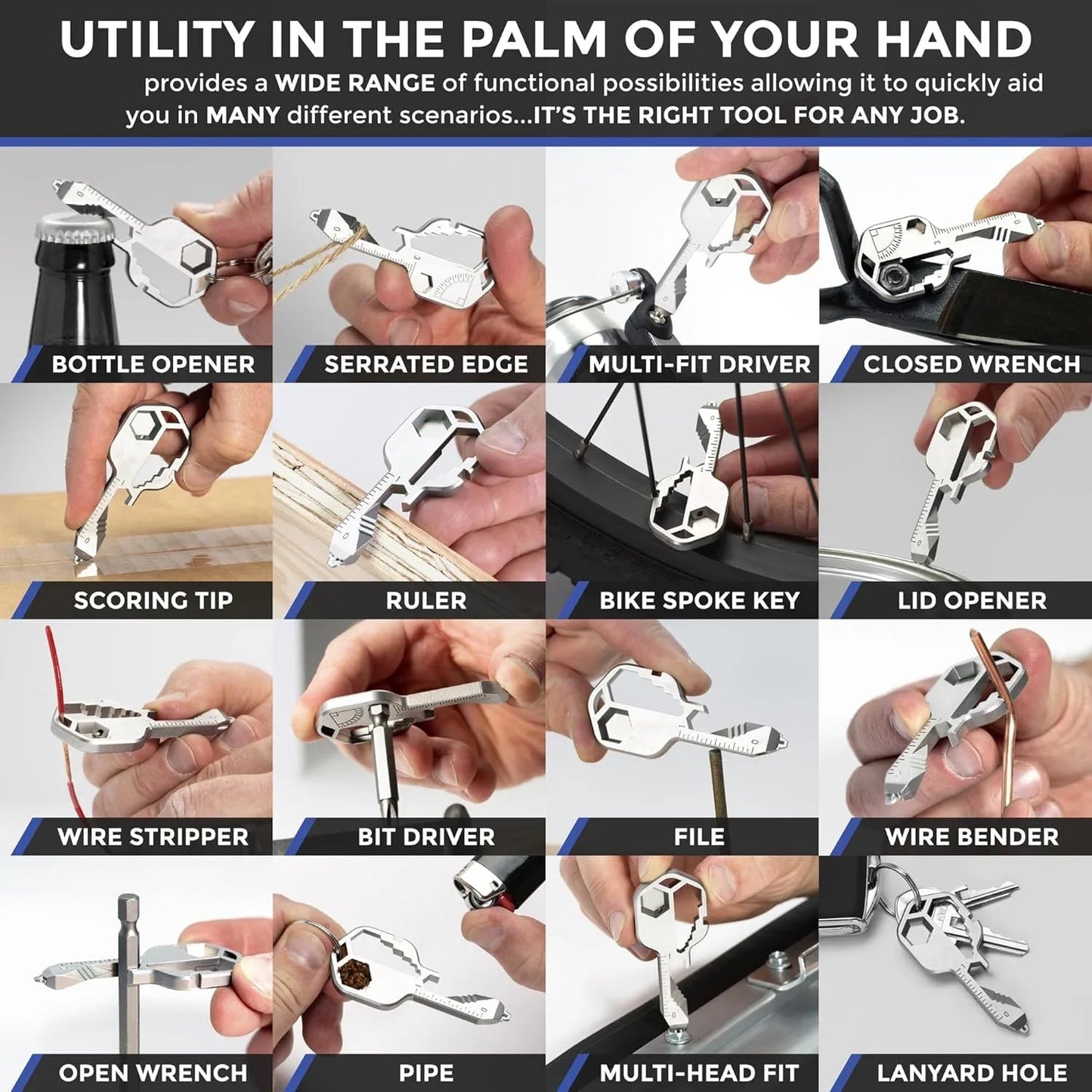 UTILITY IN THE PALM OF YOUR HAND

provides a WIDE RANGE of functional possibilities allowing it to quickly aid you in MANY different scenarios...IT'S THE RIGHT TOOL FOR ANY JOB.

BOTTLE OPENER

SERRATED EDGE

MULTI-FIT DRIVER

CLOSED WRENCH

SCORING TIP

RULER

BIKE SPOKE KEY

LID OPENER

WIRE STRIPPER

BIT DRIVER

FILE

WIRE BENDER

OPEN WRENCH

PIPE

MULTI-HEAD FIT

LANYARD HOLE